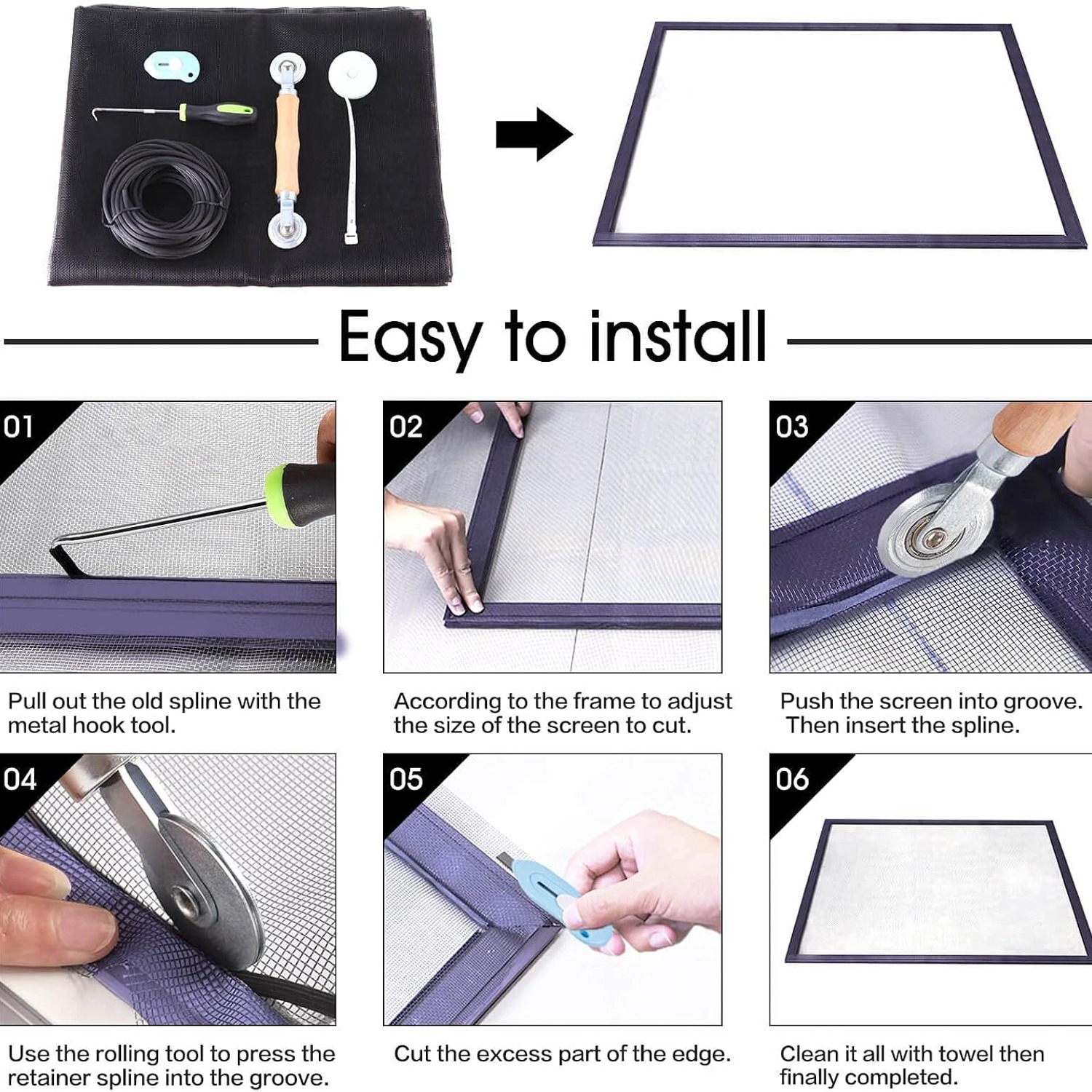 Easy to install

01

Pull out the old spline with the metal hook tool.

02

According to the frame to adjust the size of the screen to cut.

03

Push the screen into groove. Then insert the spline.

04

Use the rolling tool to press the retainer spline into the groove.

05

Cut the excess part of the edge.

06

Clean it all with towel then finally completed.